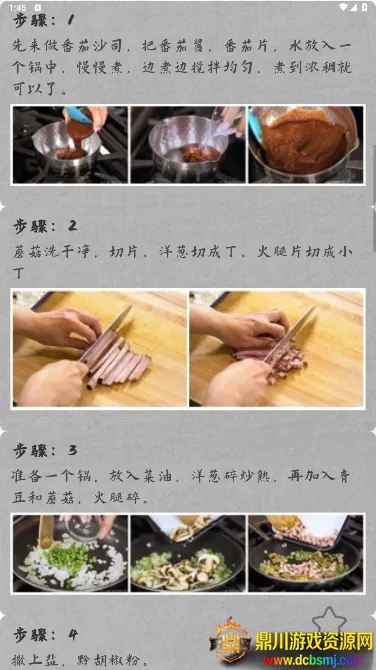 1:45

步骤：1

先来做番茄沙司，把番茄酱，番茄片，水放入一个锅中，慢慢煮，边煮边搅拌均匀，煮到浓稠就可以了。

步骤：2

蘑菇洗干净，切片，洋葱切成丁，火腿片切成小丁

步骤：3

准备一个锅，放入菜油，洋葱碎炒熟，再加入青豆和蘑菇，火腿碎。

步骤：4

撒上盐，黔胡椒粉。

鼎川游戏资源网
www.dcbsmj.com